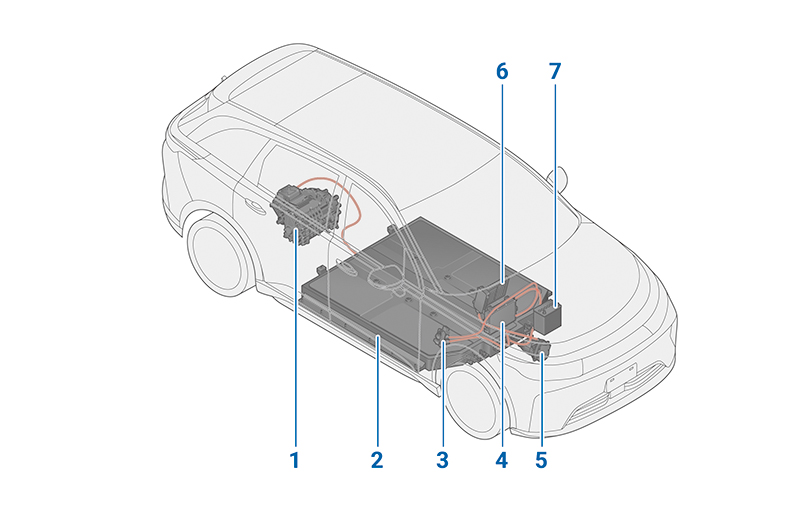 6
7
1
2
3
4
5