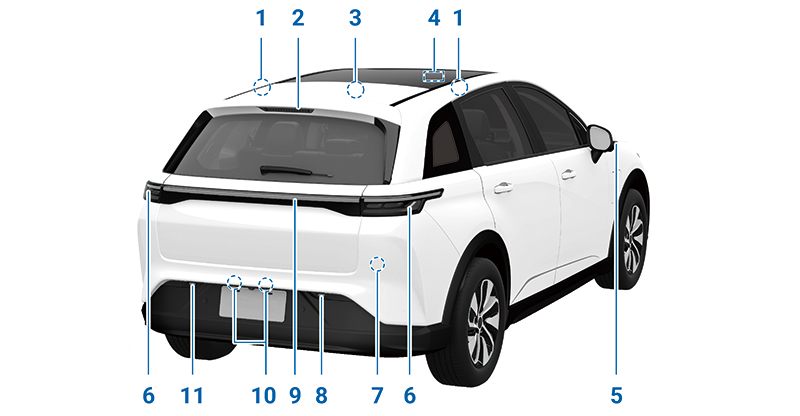 1 2 3 4 1

6 11 10 9 8 7 6 5