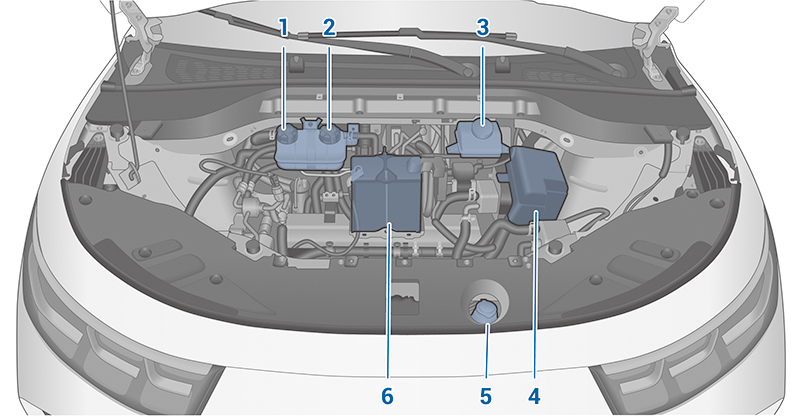 1
2
3
6
5
4