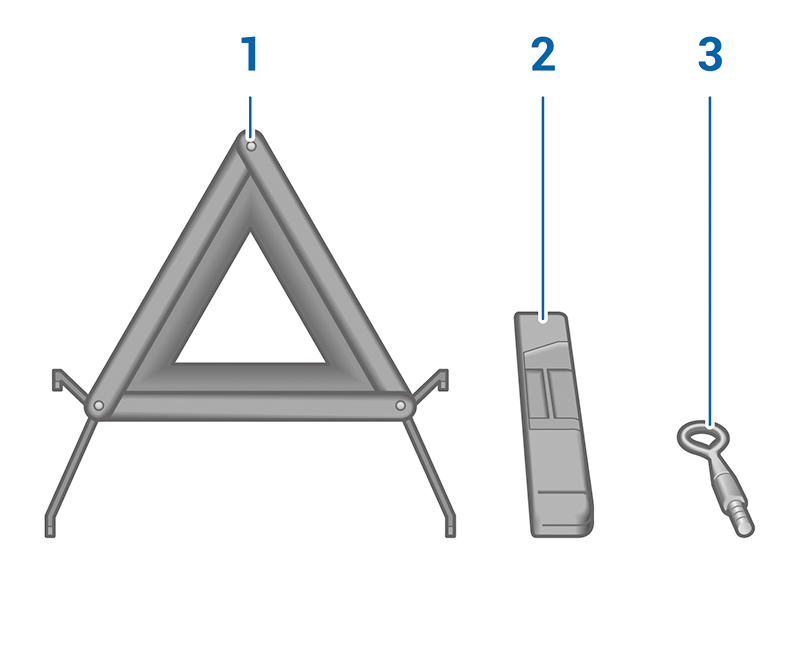 1
2
3