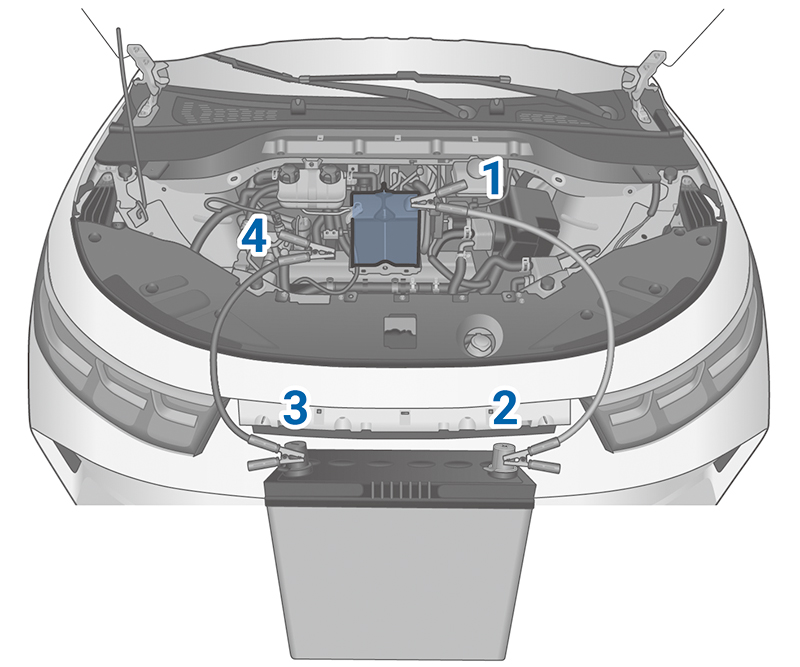 1
4
3
2