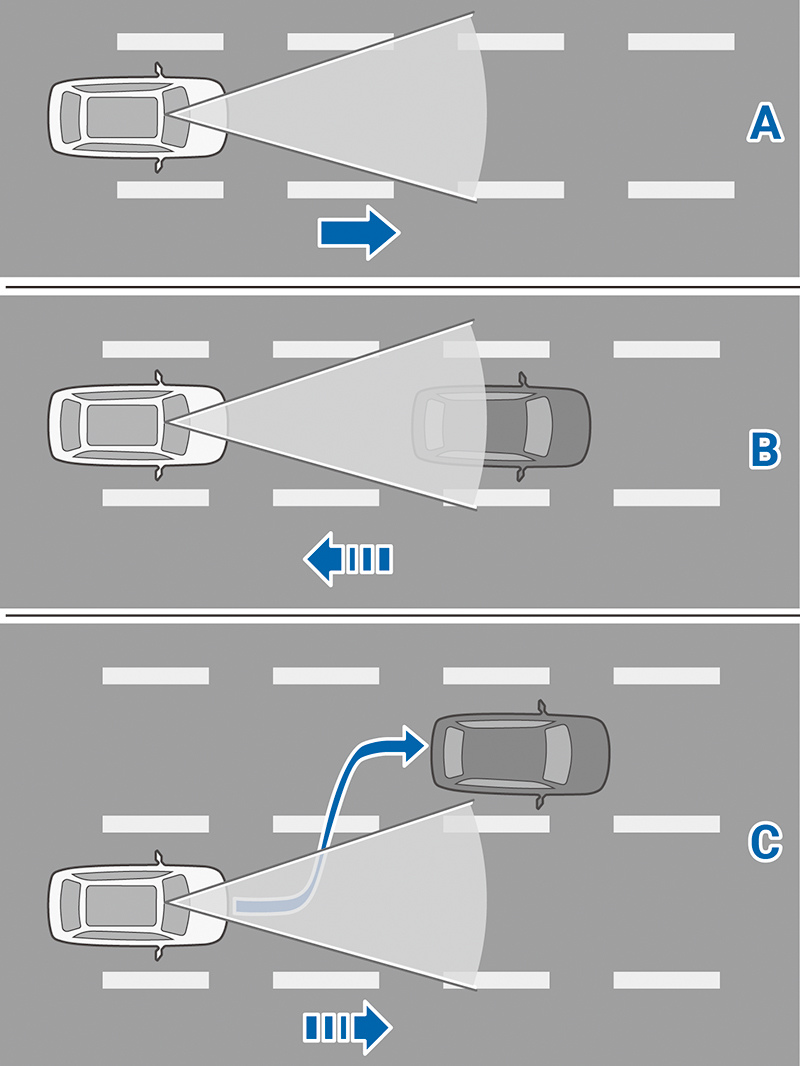 A

B

C