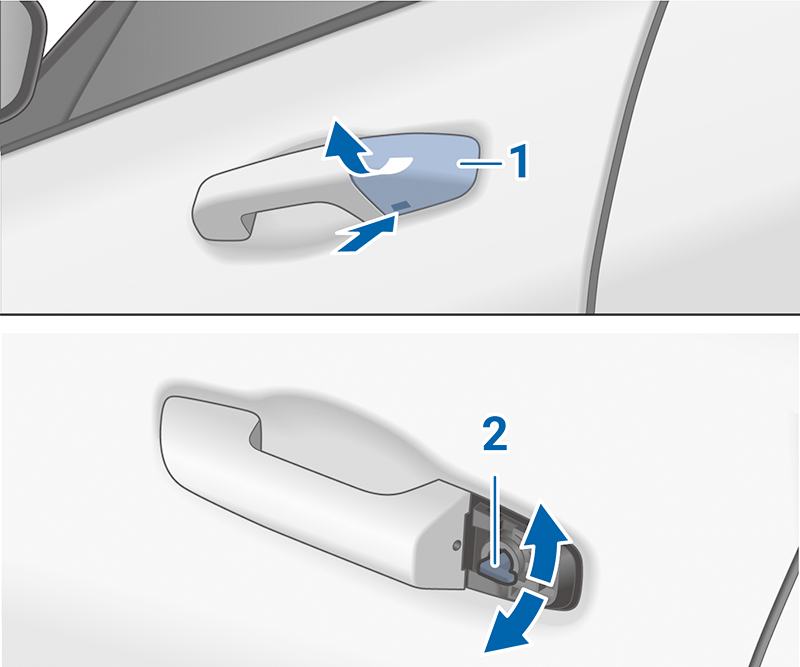 1

2