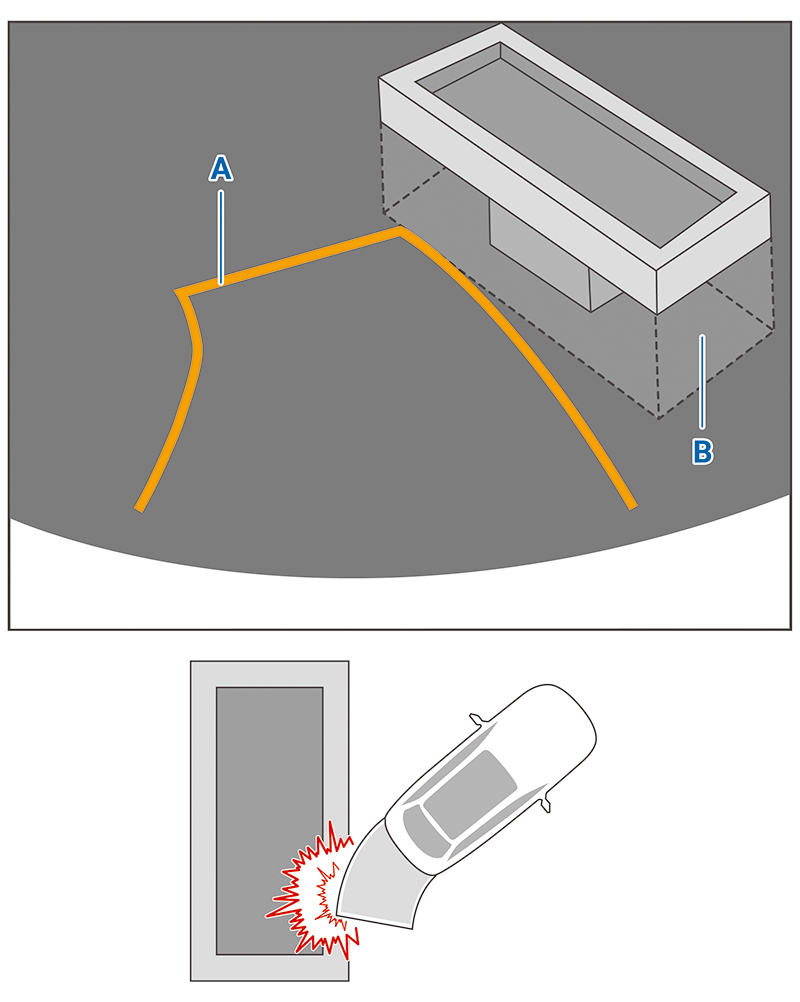 A

B